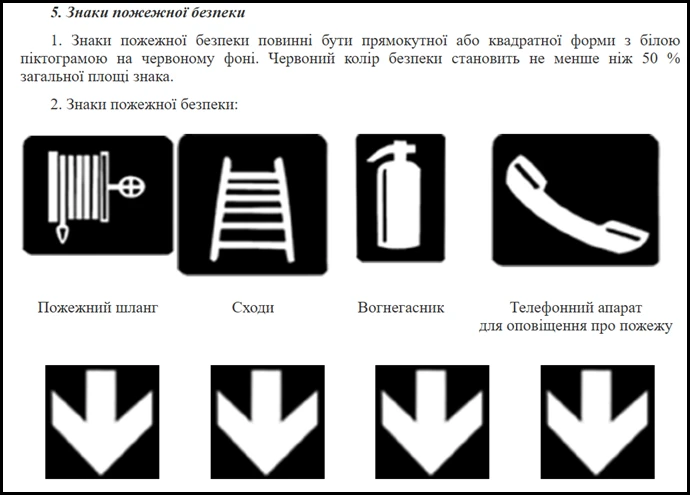 5. Знаки пожежної безпеки

1. Знаки пожежної безпеки повинні бути прямокутної або квадратної форми з білою піктограмою на червоному фоні. Червоний колір безпеки становить не менше ніж 50 % загальної площі знака.

2. Знаки пожежної безпеки:

Пожежний шланг

Сходи

Вогнегасник

Телефонний апарат для оповіщення про пожежу