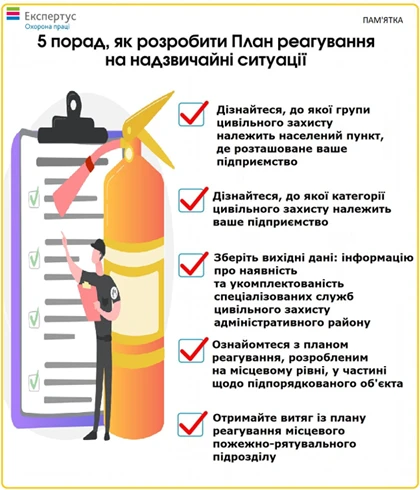 Експертус
Охорона праці

ПАМ'ЯТКА

5 порад, як розробити План реагування на надзвичайні ситуації

Дізнайтеся, до якої групи цивільного захисту належить населений пункт, де розташоване ваше підприємство

Дізнайтеся, до якої категорії цивільного захисту належить ваше підприємство

Зберіть вихідні дані: інформацію про наявність та укомплектованість спеціалізованих служб цивільного захисту адміністративного району

Ознайомтеся з планом реагування, розробленим на місцевому рівні, у частині щодо підпорядкованого об'єкта

Отримайте витяг із плану реагування місцевого пожежно-рятувального підрозділу