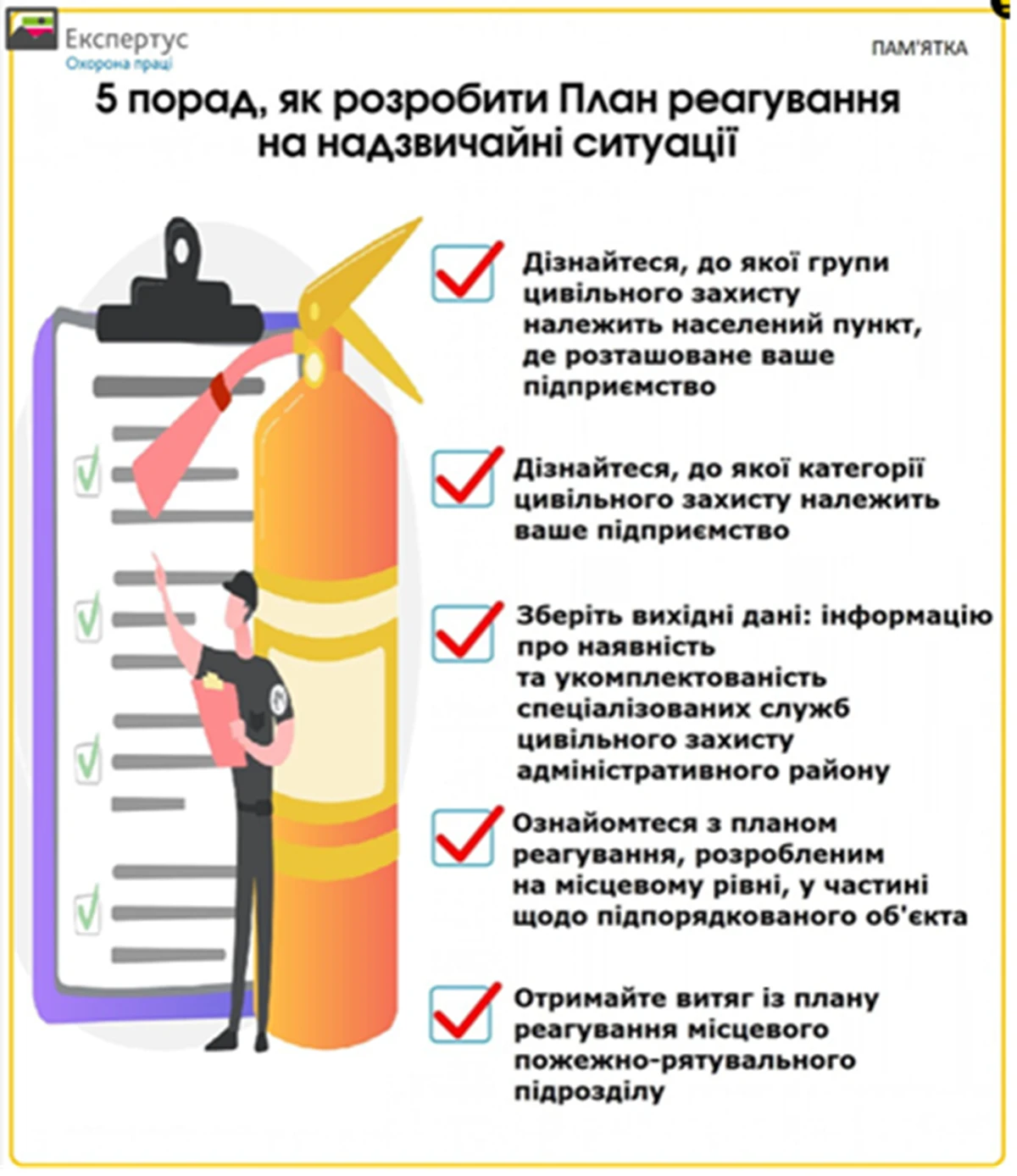 Експертус
Охорона праці

ПАМ'ЯТКА

5 порад, як розробити План реагування на надзвичайні ситуації

Дізнайтеся, до якої групи цивільного захисту належить населений пункт, де розташоване ваше підприємство

Дізнайтеся, до якої категорії цивільного захисту належить ваше підприємство

Зберіть вихідні дані: інформацію про наявність та укомплектованість спеціалізованих служб цивільного захисту адміністративного району

Ознайомтеся з планом реагування, розробленим на місцевому рівні, у частині щодо підпорядкованого об'єкта

Отримайте витяг із плану реагування місцевого пожежно-рятувального підрозділу